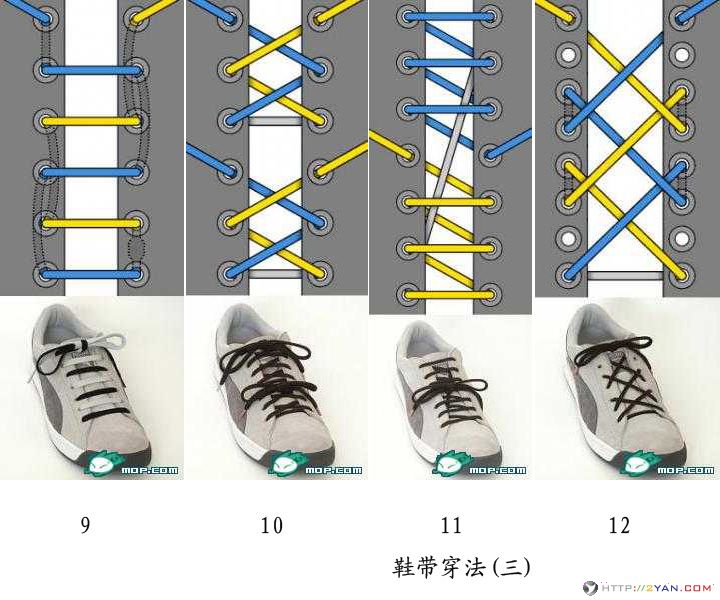 MOP.COM MOP.COM MOP.COM MOP.COM

9 10 11 12

鞋带穿法(三)

HTTP://2YAN.COM